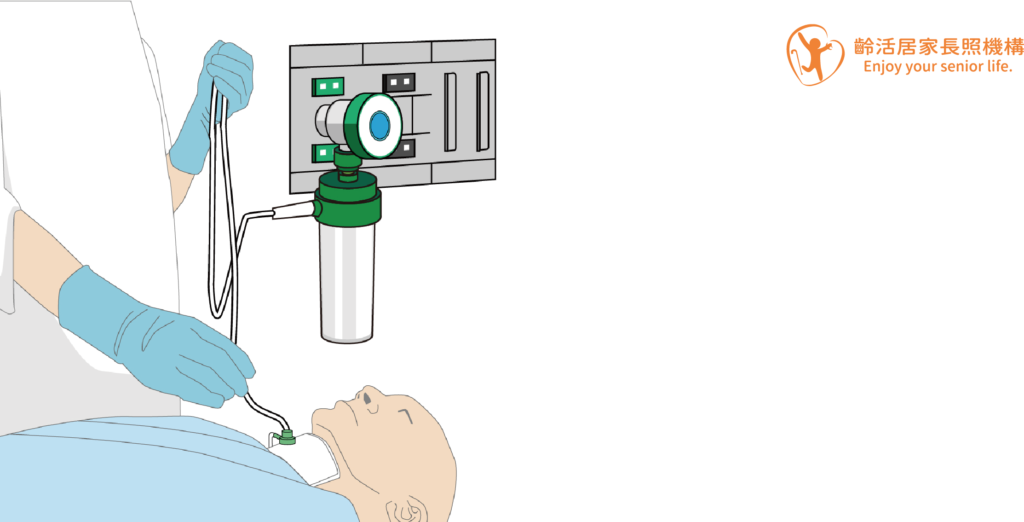 齡活居家長照機構
Enjoy your senior life.